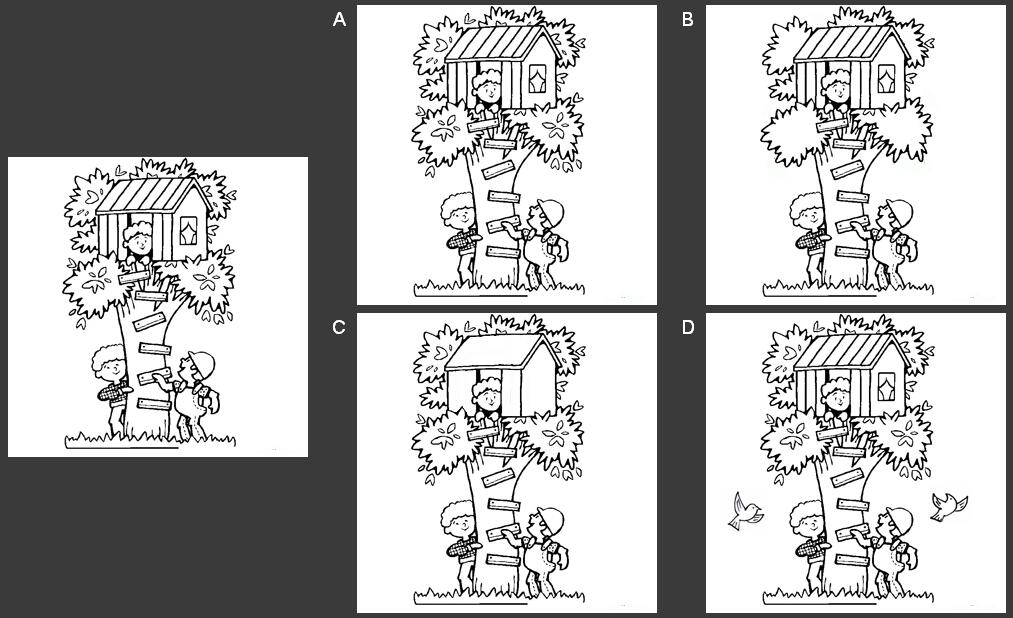 A

B

C

D