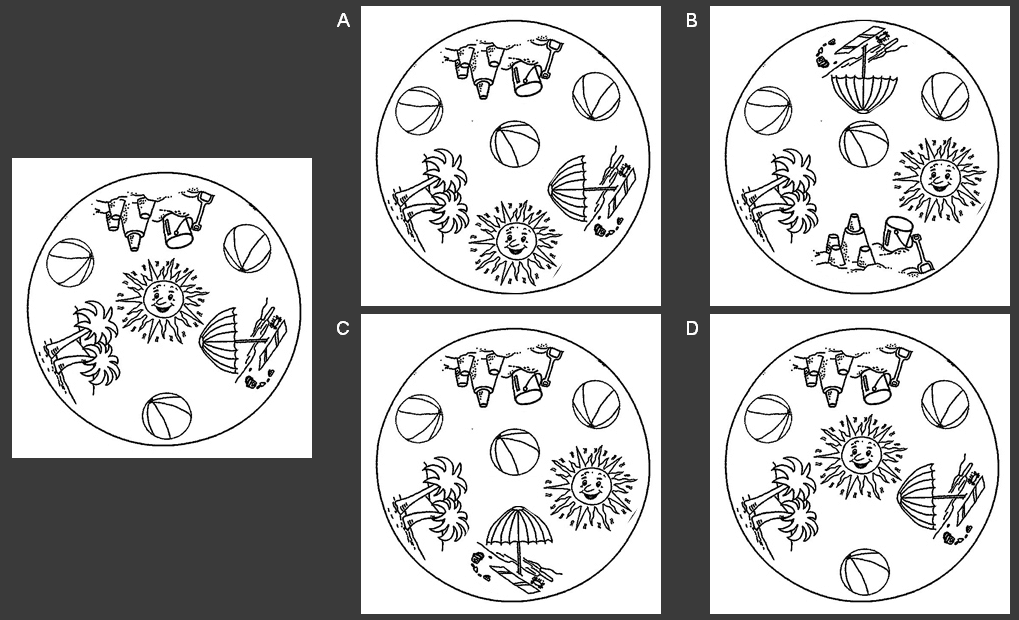 A

B

C

D