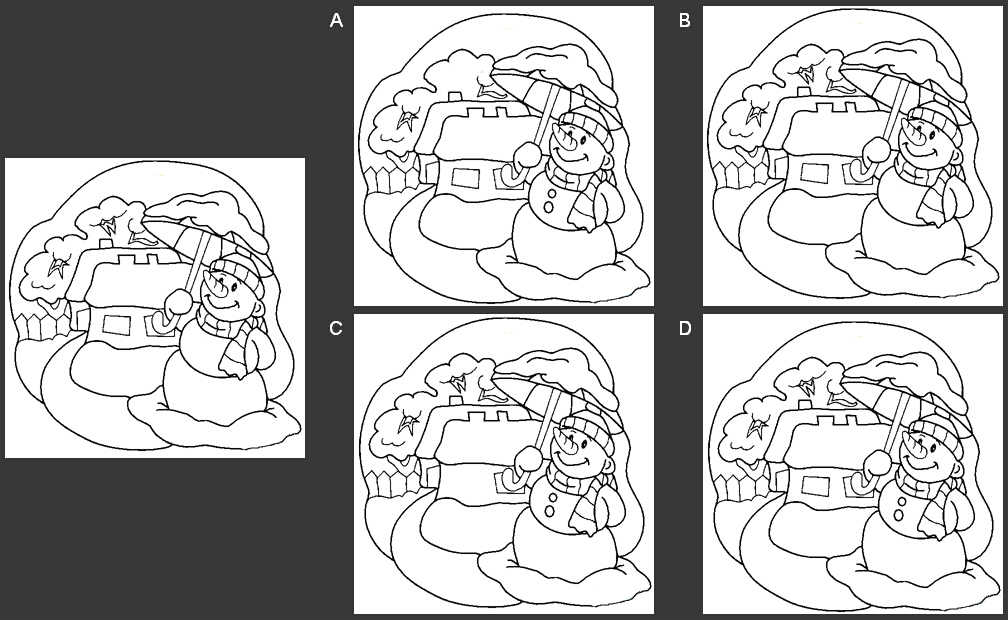 A

B

C

D