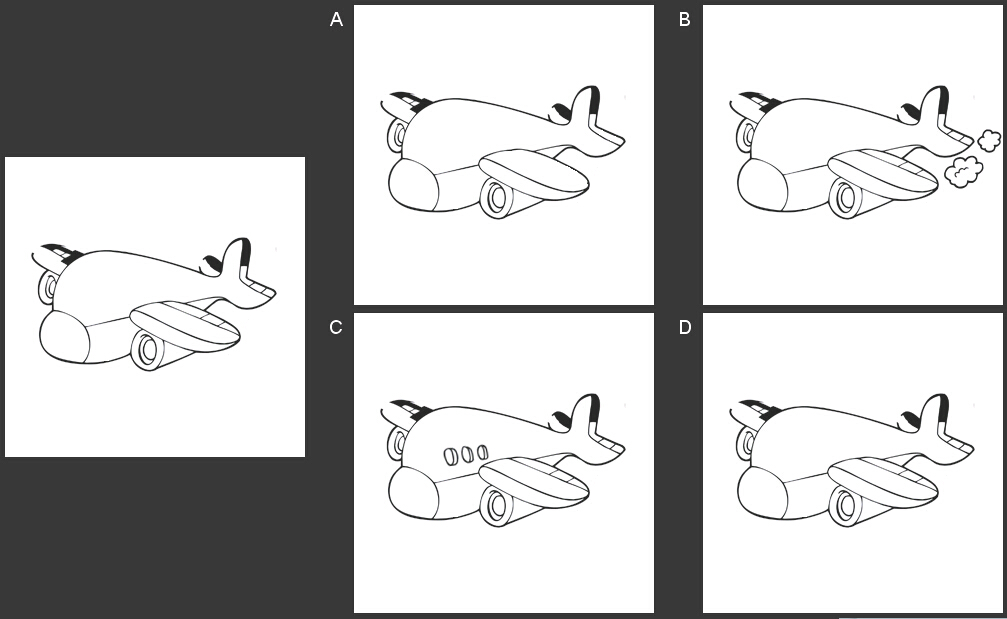 A

B

C

D