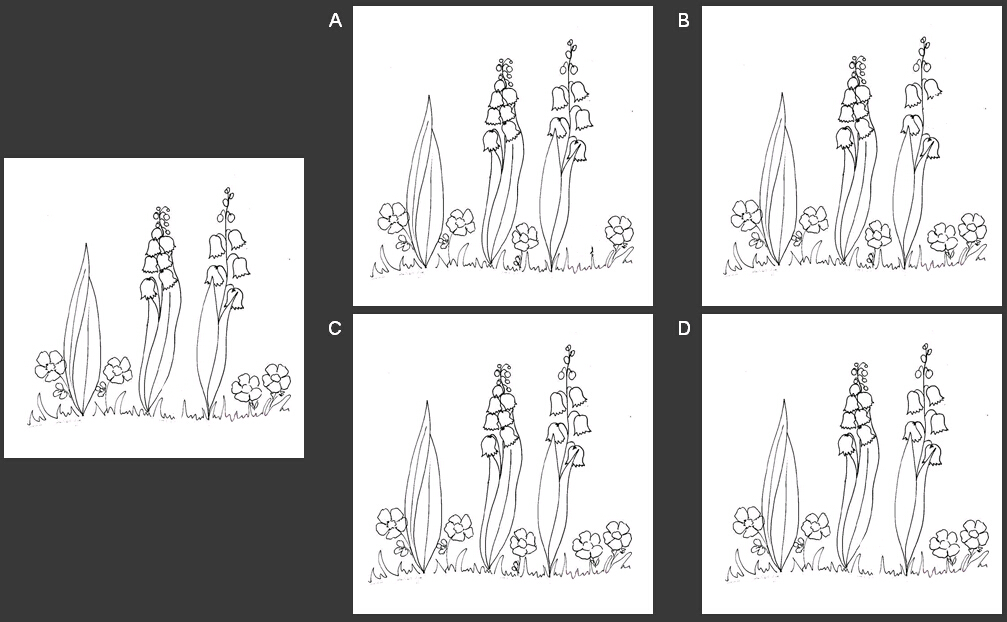 A

B

C

D