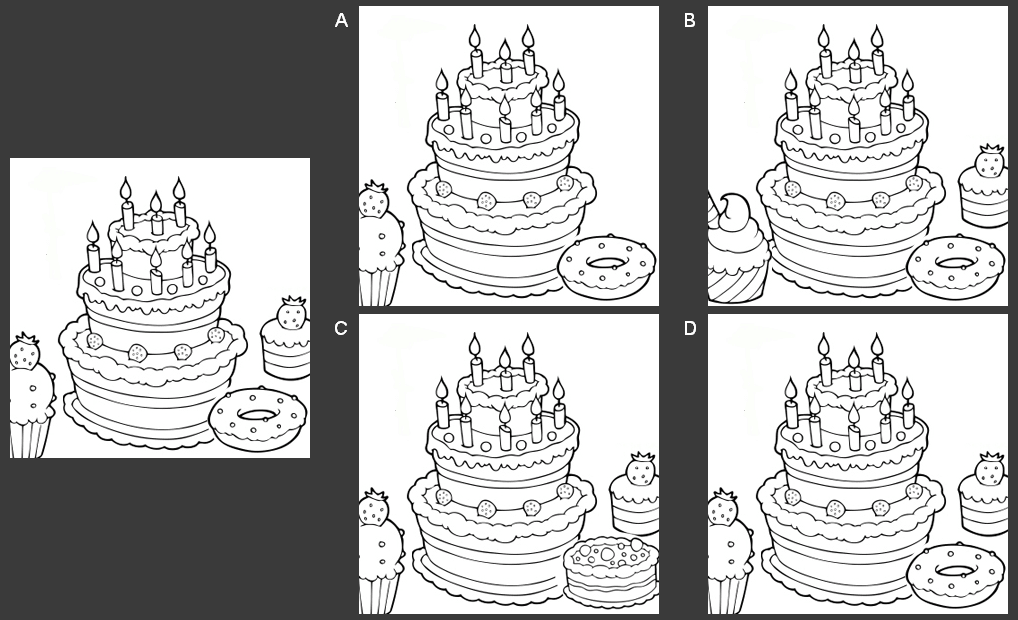 A

B

C

D