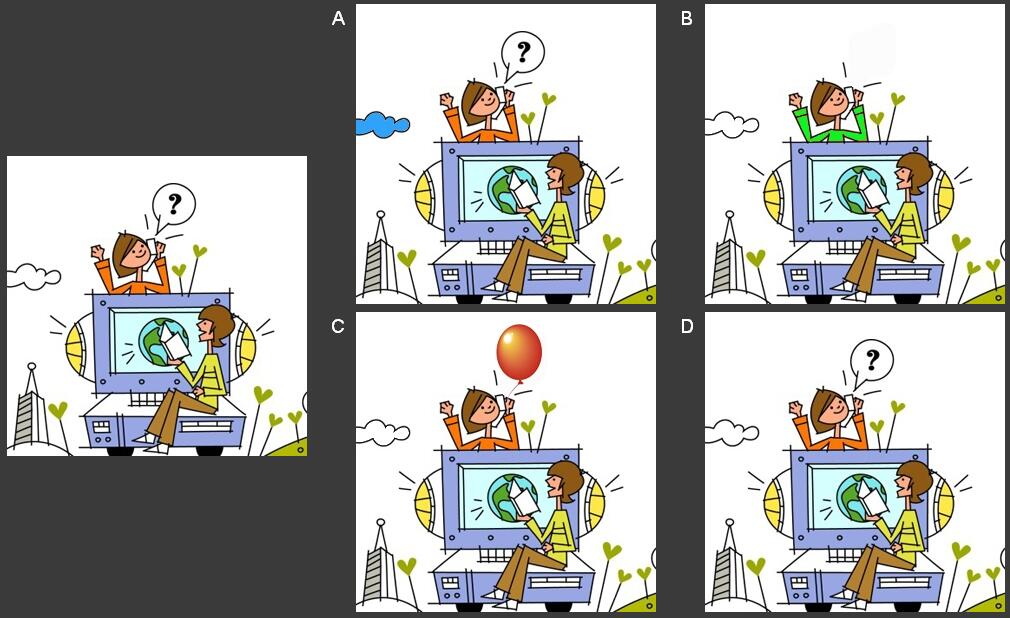 ?

A
?

B

C

D
?