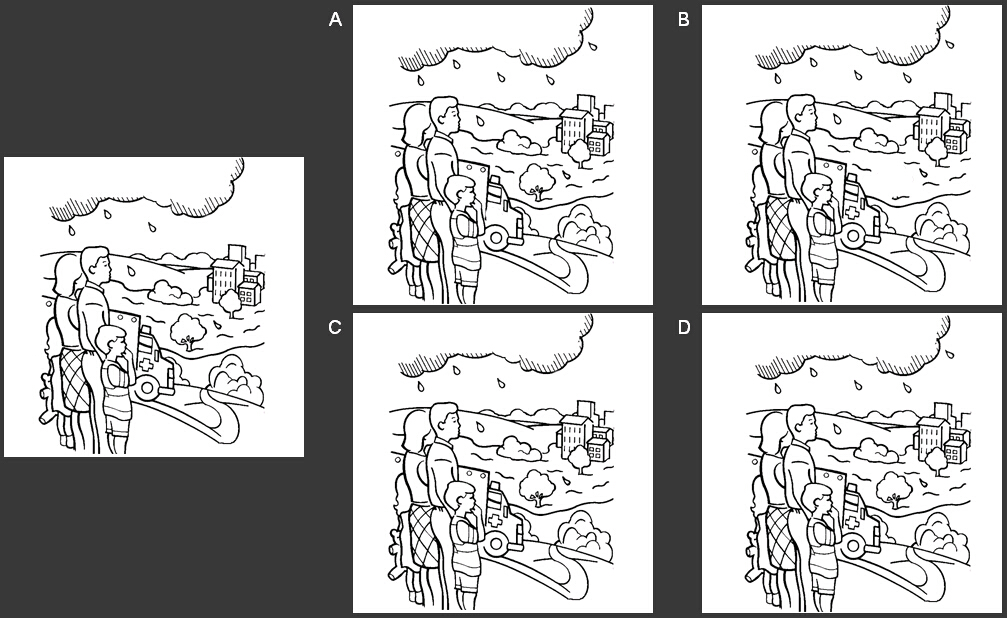 A

B

C

D