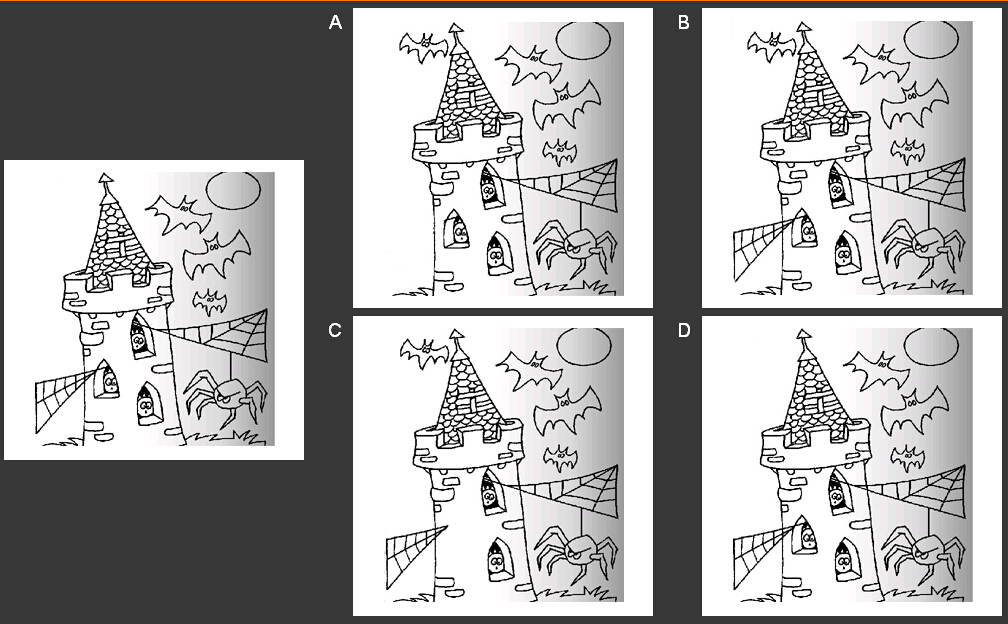 A

B

C

D