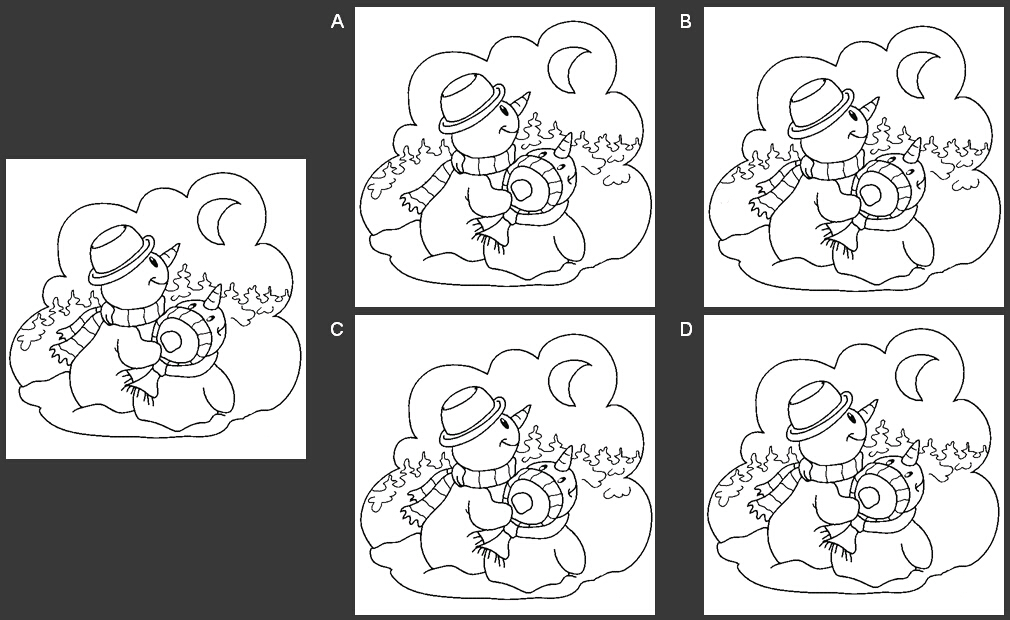 A

B

C

D