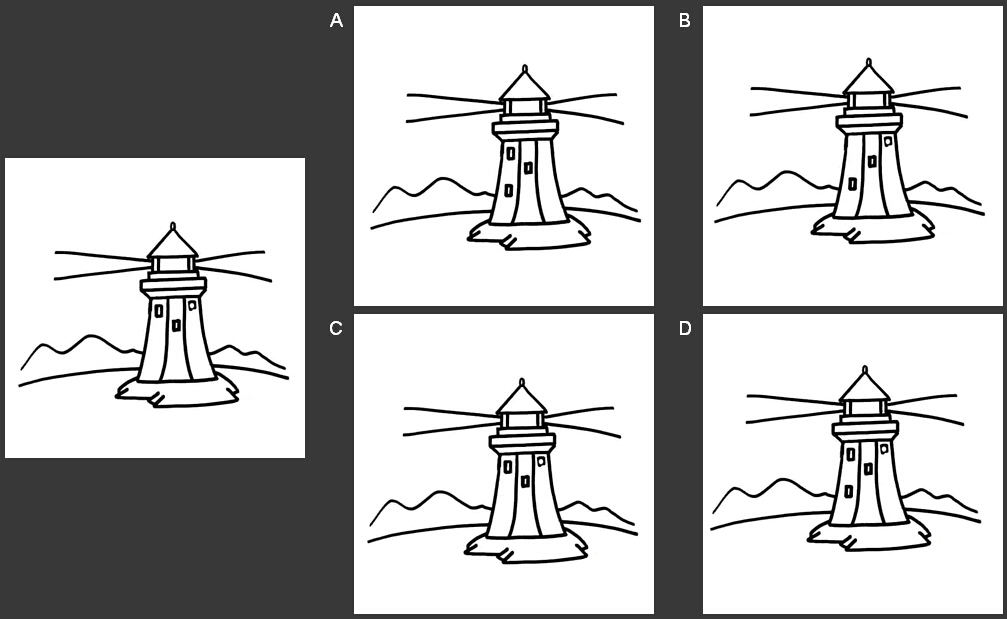 A

B

C

D