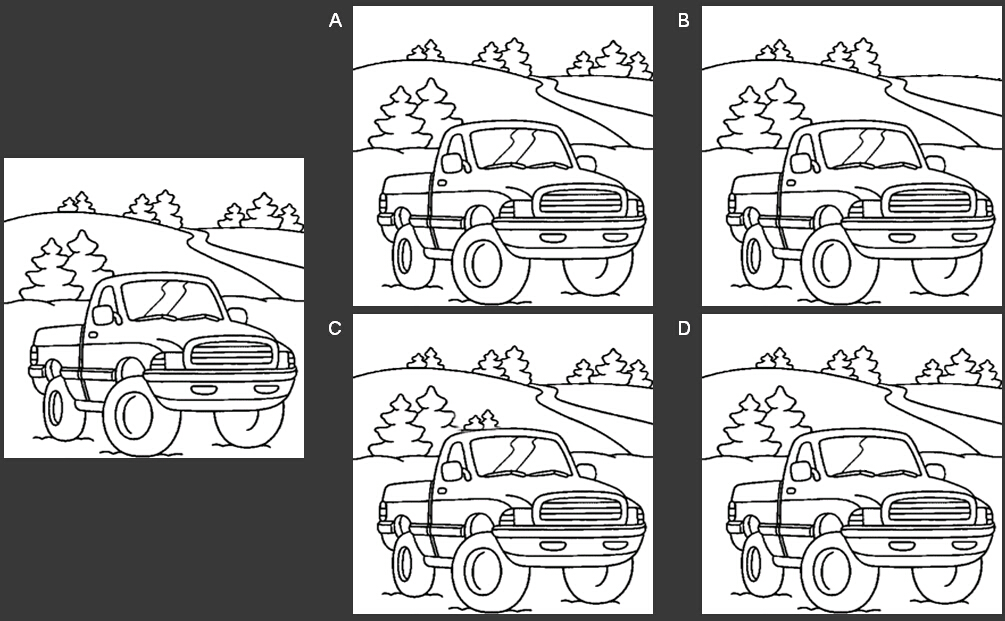 A

B

C

D